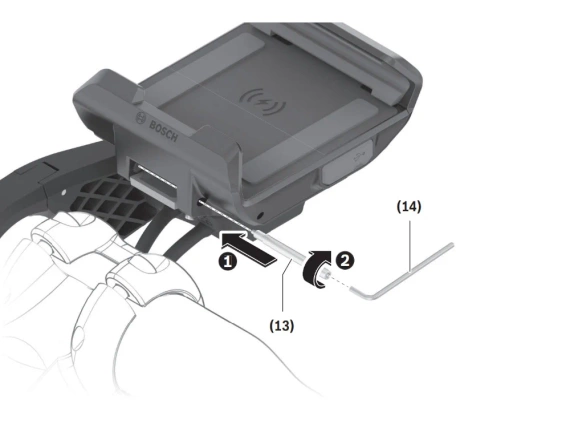 BOSCH

(14)

1

2

(13)