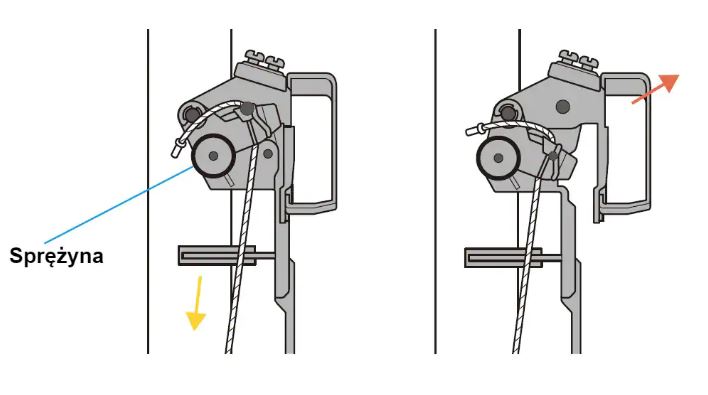 Sprężyna